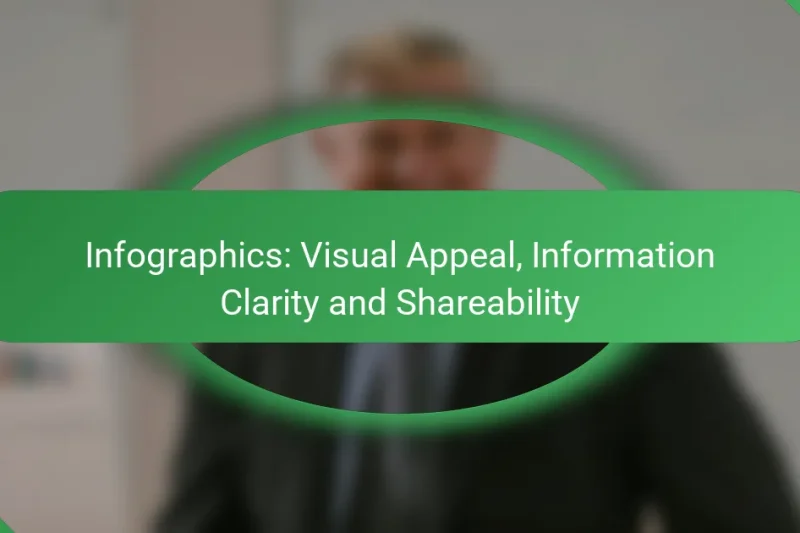 Infographics: Visual Appeal, Information Clarity and Shareability