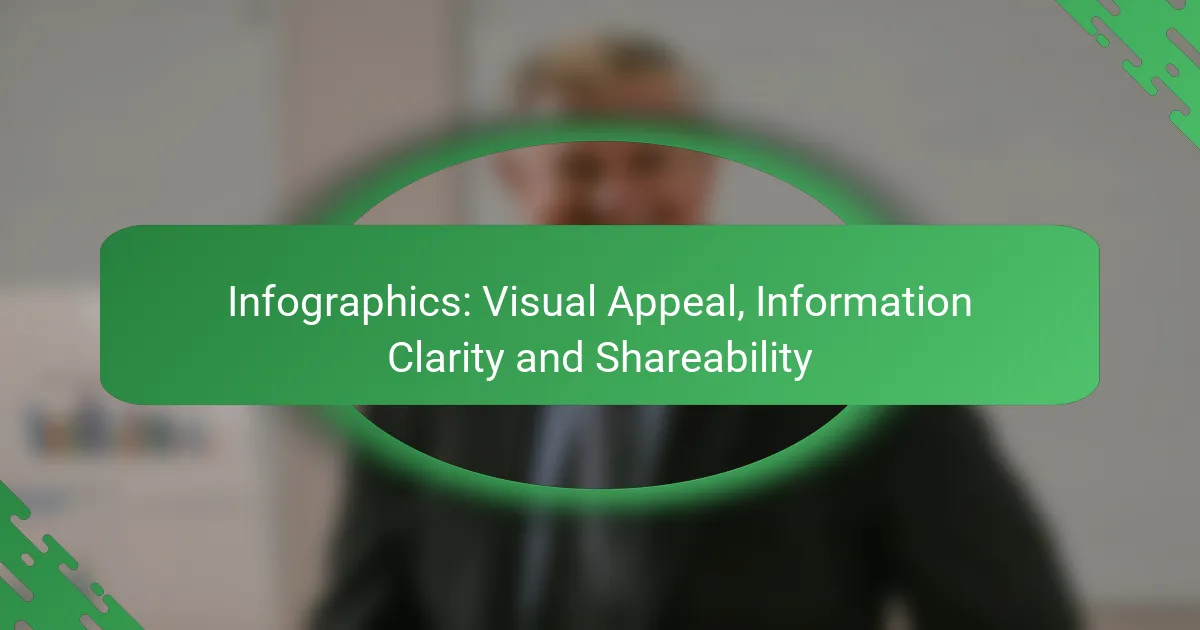 Infographics: Visual Appeal, Information Clarity and Shareability