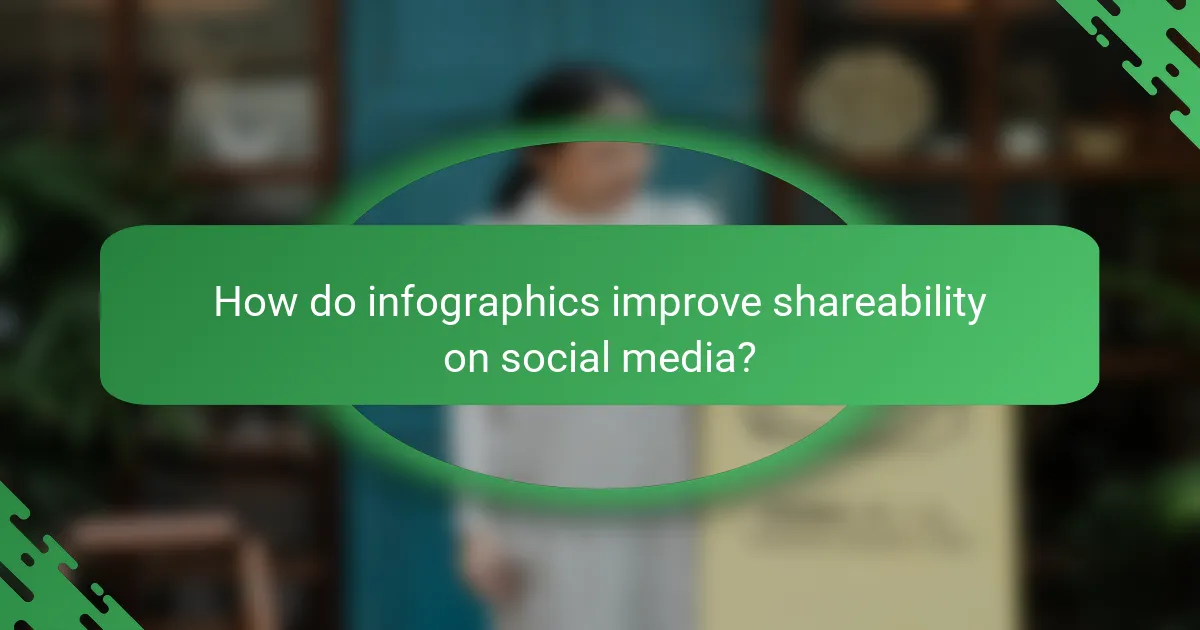 How do infographics improve shareability on social media?