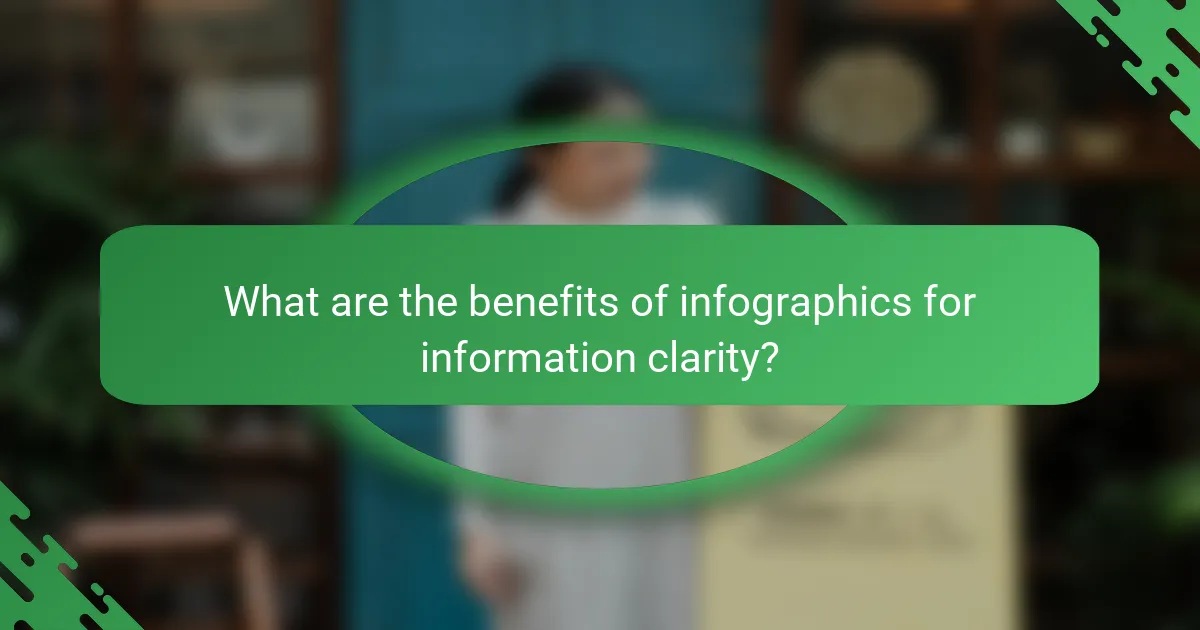 What are the benefits of infographics for information clarity?